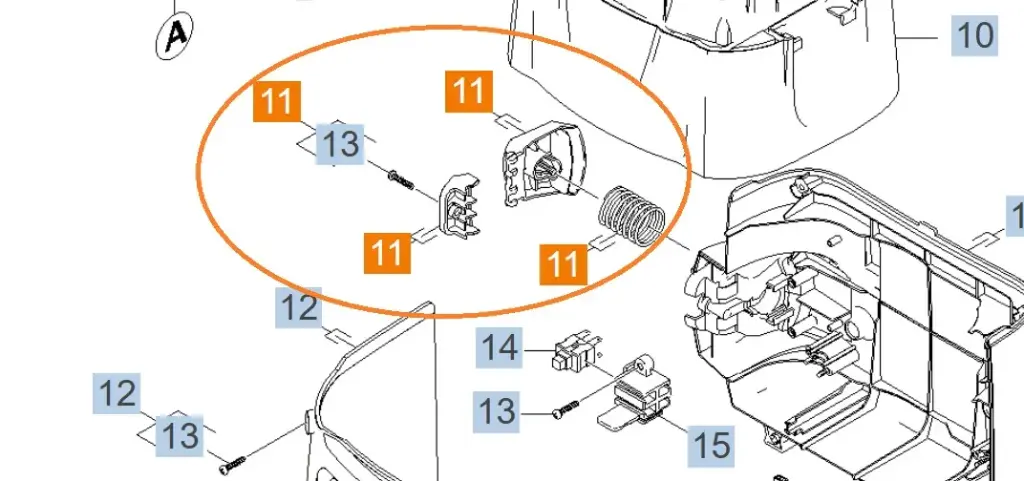 A

10

11

11

13

11

11

1

12

14

12

13

13

15