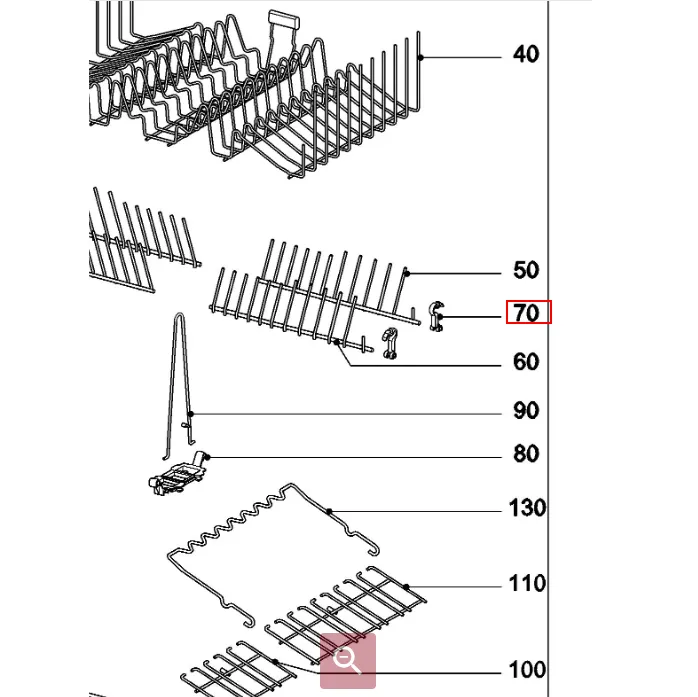 40

50

70

60

90

80

130

110

100