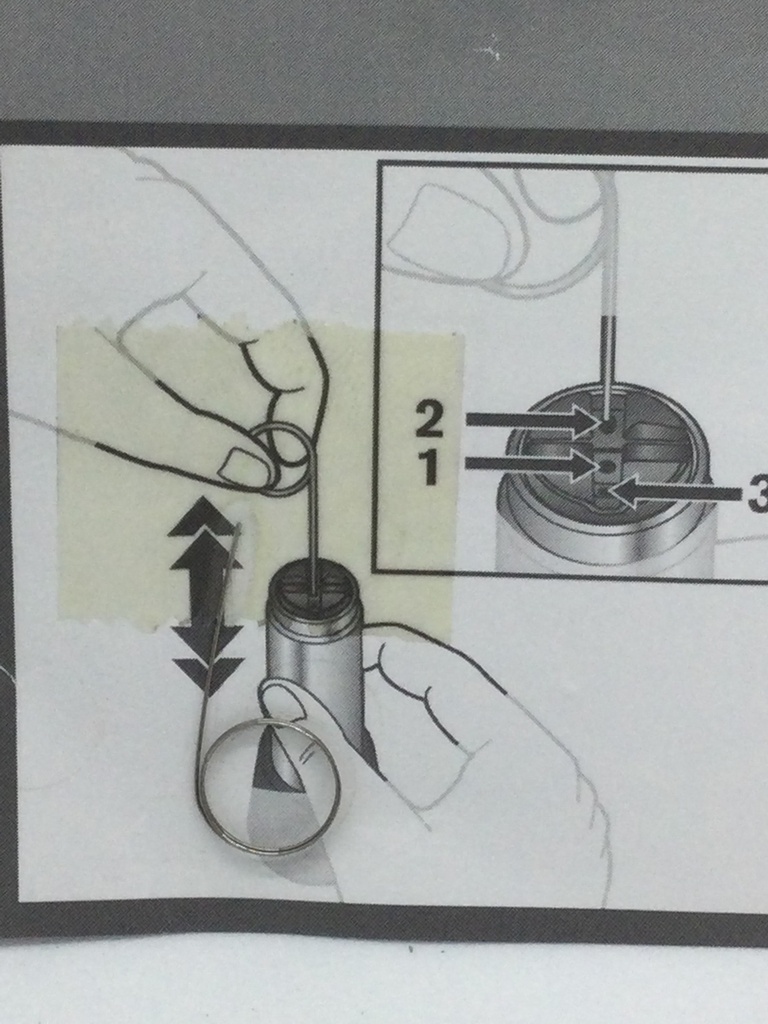 2
1
3